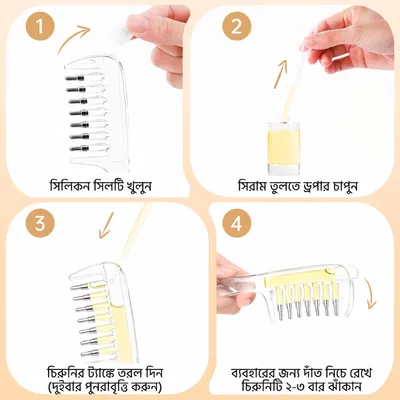 1

সিলিকন সিলটি খুলুন

2

সিরাম তুলতে ড্রপার চাপুন

3

চিরুনির ট্যাঙ্কে তরল দিন
(দুইবার পুনরাবৃত্তি করুন)

4

ব্যবহারের জন্য দাঁত নিচে রেখে
চিরুনিটি ২-৩ বার ঝাঁকান