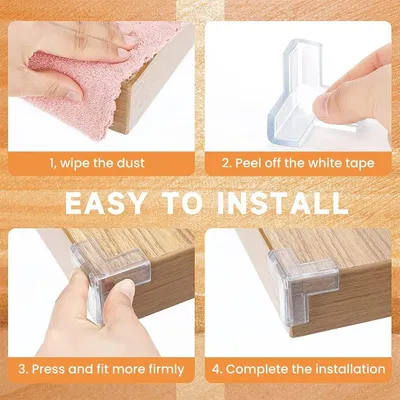 1, wipe the dust

2. Peel off the white tape

EASY TO INSTALL

3. Press and fit more firmly

4. Complete the installation