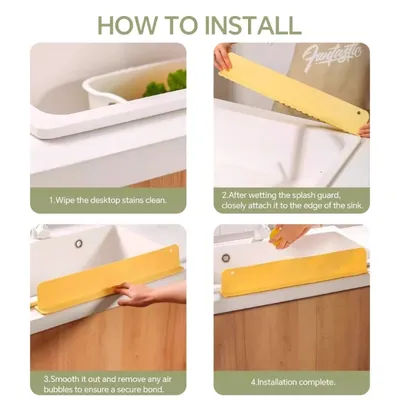 HOW TO INSTALL

Fantastic

1.Wipe the desktop stains clean.

2.After wetting the splash guard, closely attach it to the edge of the sink.

3.Smooth it out and remove any air bubbles to ensure a secure bond.

4.Installation complete.