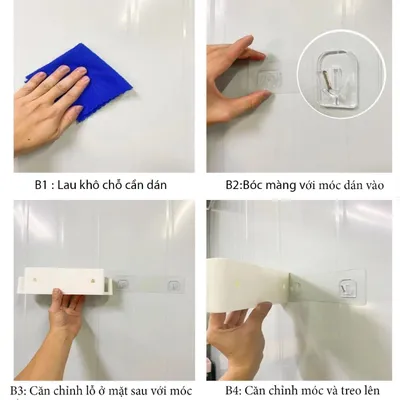 B1 : Lau khô chỗ cần dán

B2:Bóc màng với móc dán vào

B3: Căn chỉnh lỗ ở mặt sau với móc

B4: Căn chỉnh móc và treo lên